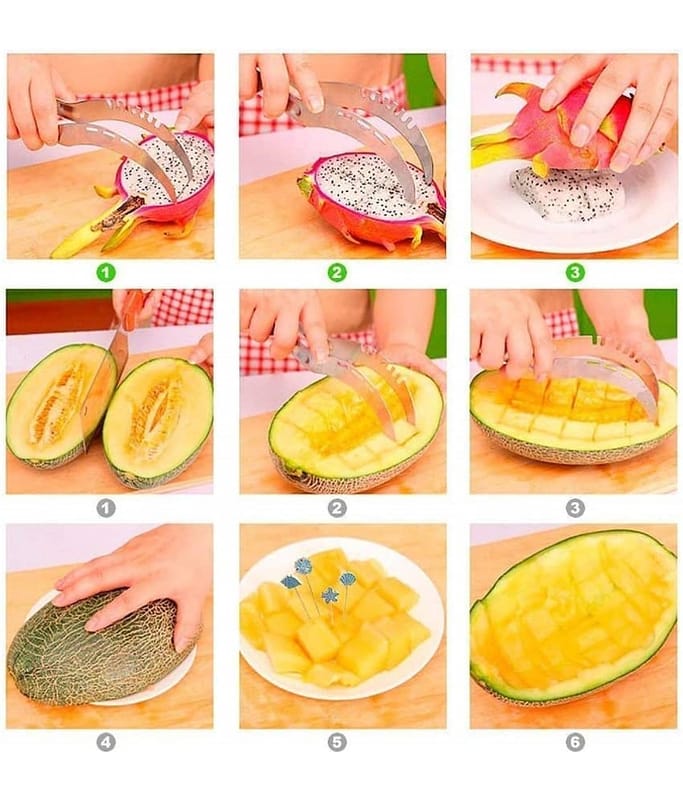 1

2

3

1

2

3

4

5

6