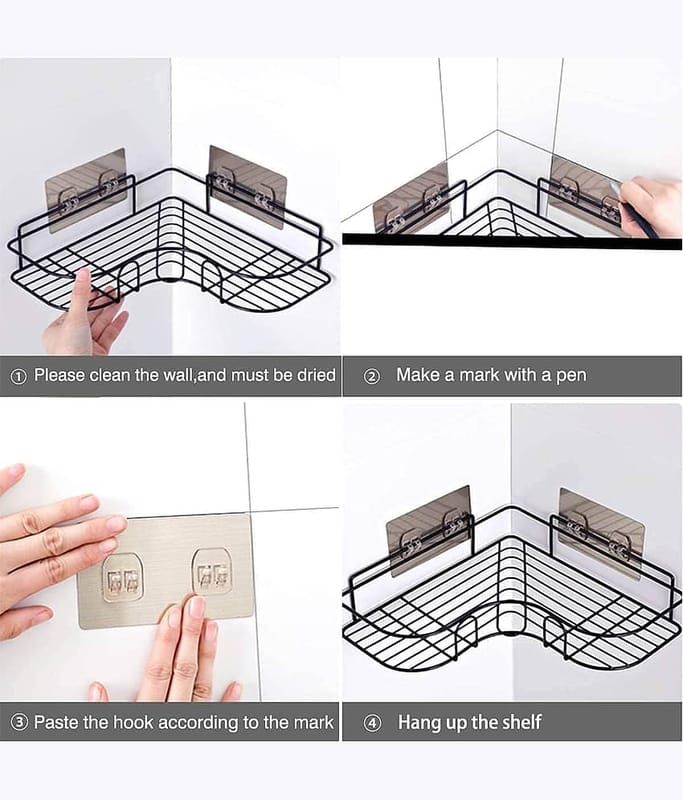 ① Please clean the wall,and must be dried

② Make a mark with a pen

③ Paste the hook according to the mark

④ Hang up the shelf