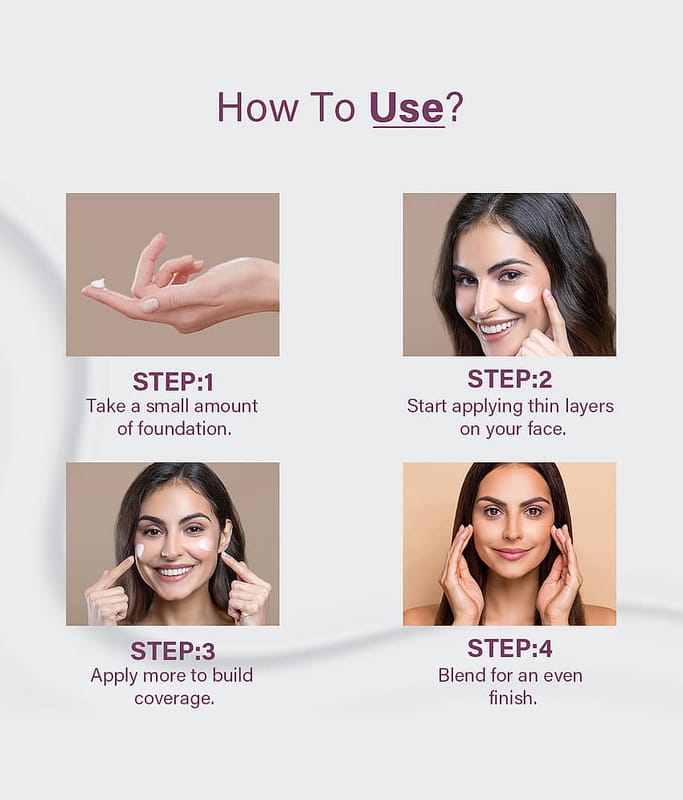 How To Use?

STEP:1
Take a small amount of foundation.

STEP:2
Start applying thin layers on your face.

STEP:3
Apply more to build coverage.

STEP:4
Blend for an even finish.