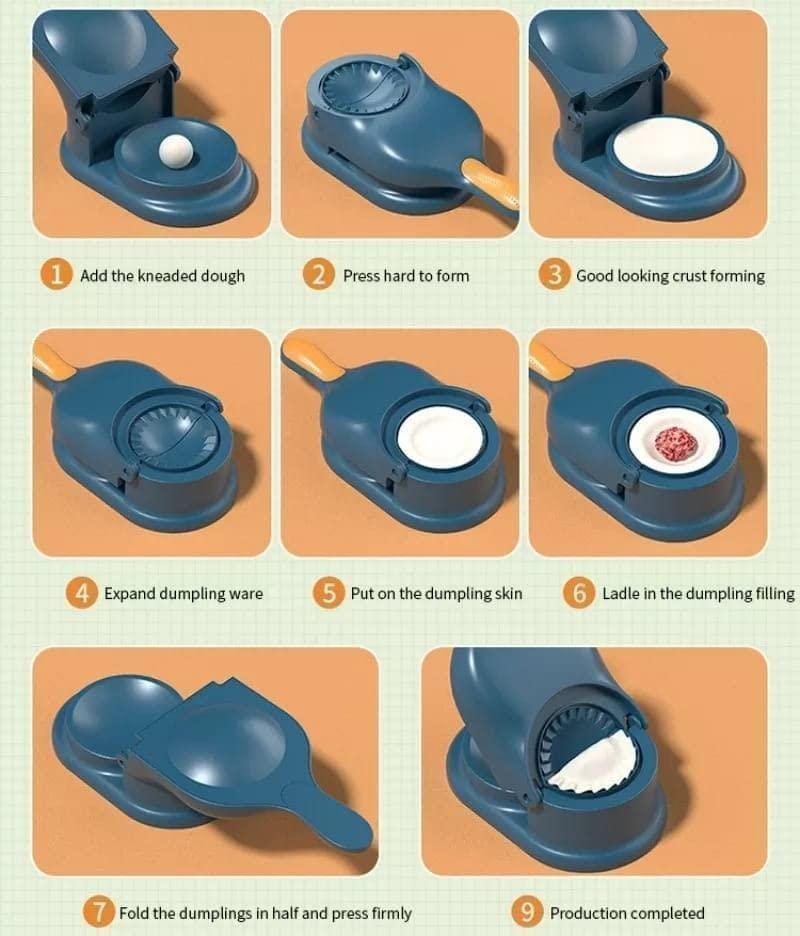 1 Add the kneaded dough

2 Press hard to form

3 Good looking crust forming

4 Expand dumpling ware

5 Put on the dumpling skin

6 Ladle in the dumpling filling

7 Fold the dumplings in half and press firmly

9 Production completed