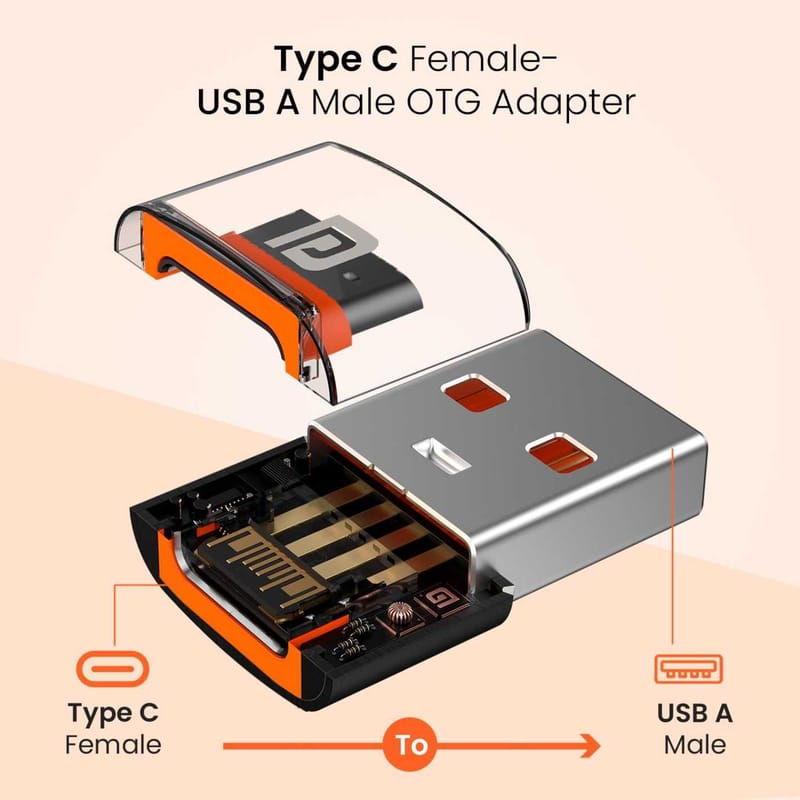 Type C Female-
USB A Male OTG Adapter

Type C
Female

To

USB A
Male