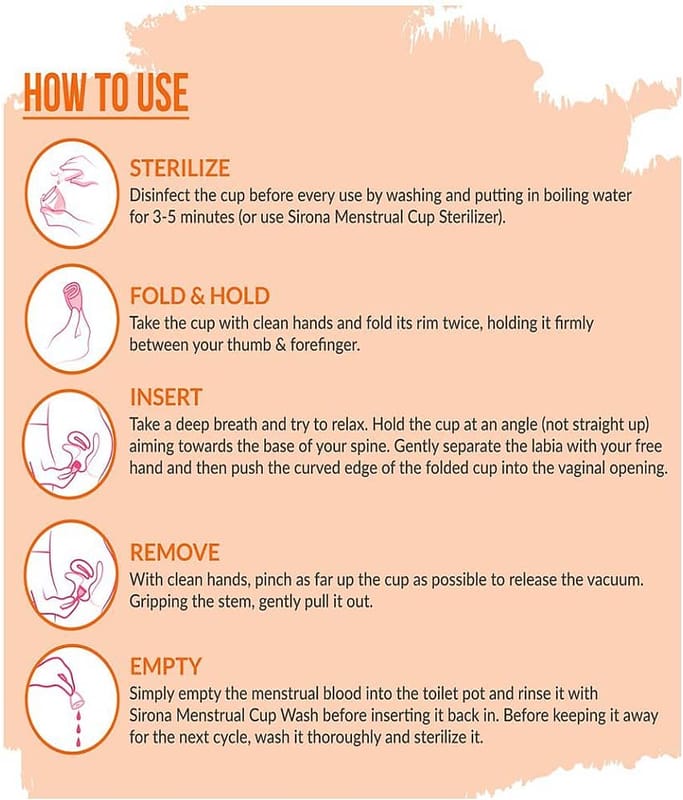 HOW TO USE

STERILIZE
Disinfect the cup before every use by washing and putting in boiling water for 3-5 minutes (or use Sirona Menstrual Cup Sterilizer).

FOLD & HOLD
Take the cup with clean hands and fold its rim twice, holding it firmly between your thumb & forefinger.

INSERT
Take a deep breath and try to relax. Hold the cup at an angle (not straight up) aiming towards the base of your spine. Gently separate the labia with your free hand and then push the curved edge of the folded cup into the vaginal opening.

REMOVE
With clean hands, pinch as far up the cup as possible to release the vacuum. Gripping the stem, gently pull it out.

EMPTY
Simply empty the menstrual blood into the toilet pot and rinse it with Sirona Menstrual Cup Wash before inserting it back in. Before keeping it away for the next cycle, wash it thoroughly and sterilize it.