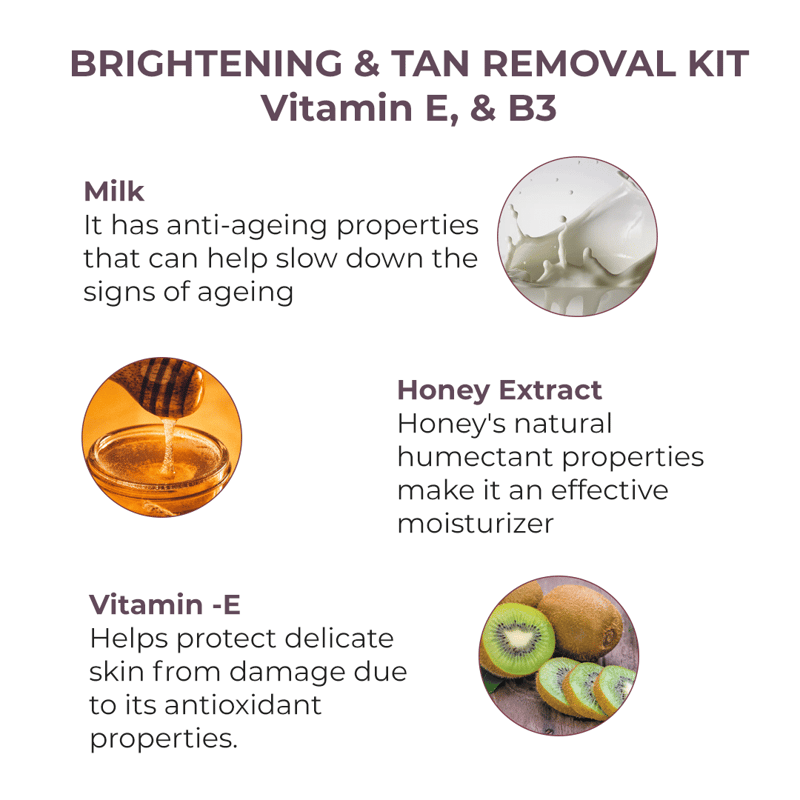 BRIGHTENING & TAN REMOVAL KIT
Vitamin E, & B3

Milk
It has anti-ageing properties that can help slow down the signs of ageing

Honey Extract
Honey's natural humectant properties make it an effective moisturizer

Vitamin -E
Helps protect delicate skin from damage due to its antioxidant properties.