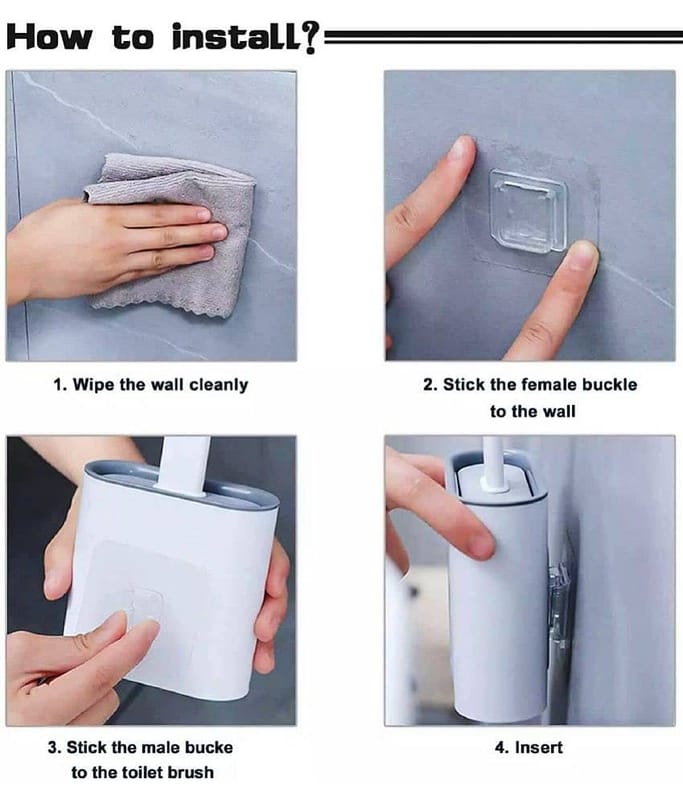 How to install?

1. Wipe the wall cleanly

2. Stick the female buckle to the wall

3. Stick the male bucke to the toilet brush

4. Insert