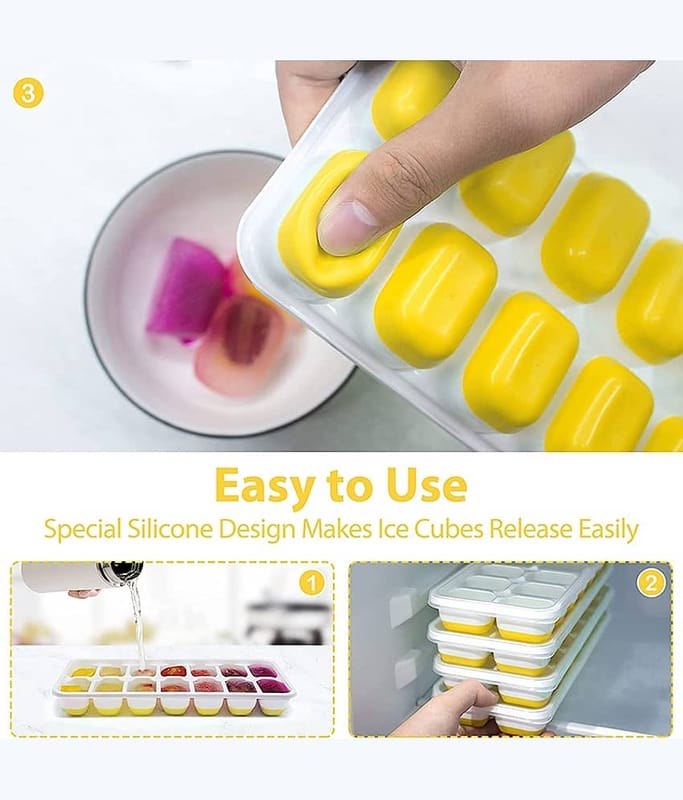 3

Easy to Use

Special Silicone Design Makes Ice Cubes Release Easily

1

2