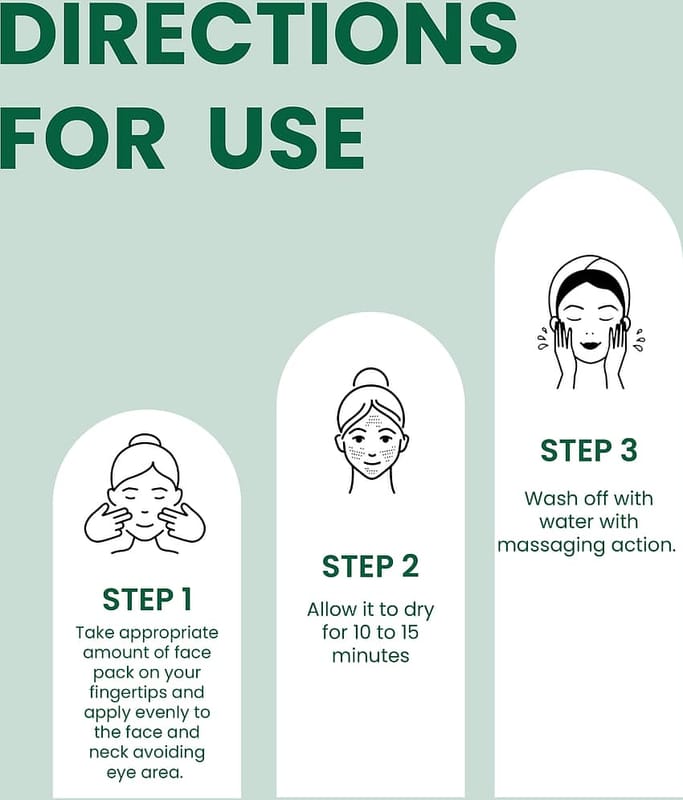 DIRECTIONS FOR USE

STEP 1

Take appropriate amount of face pack on your fingertips and apply evenly to the face and neck avoiding eye area.

STEP 2

Allow it to dry for 10 to 15 minutes

STEP 3

Wash off with water with massaging action.