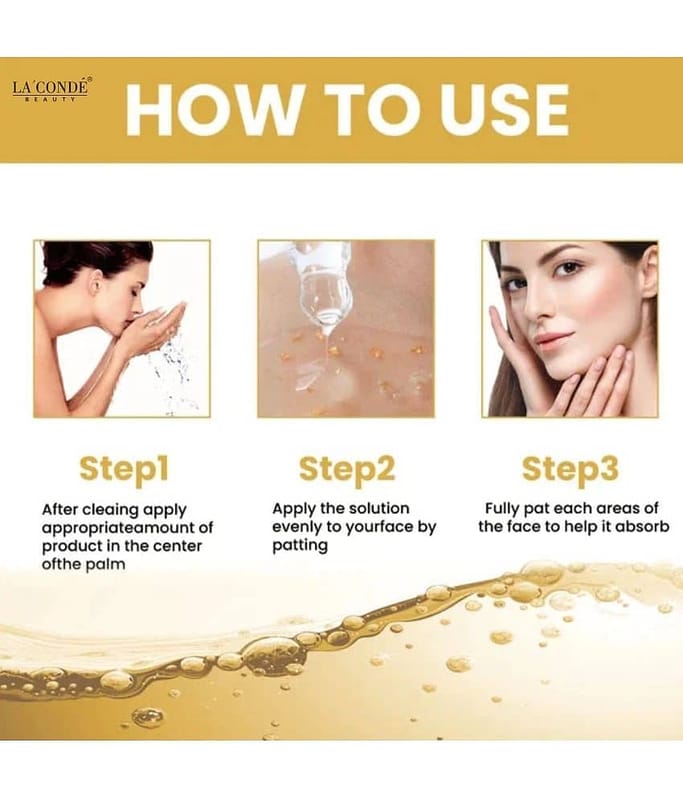 LA'CONDÉ®
BEAUTY

HOW TO USE

Step1

After cleaing apply appropriateamount of product in the center ofthe palm

Step2

Apply the solution evenly to yourface by patting

Step3

Fully pat each areas of the face to help it absorb