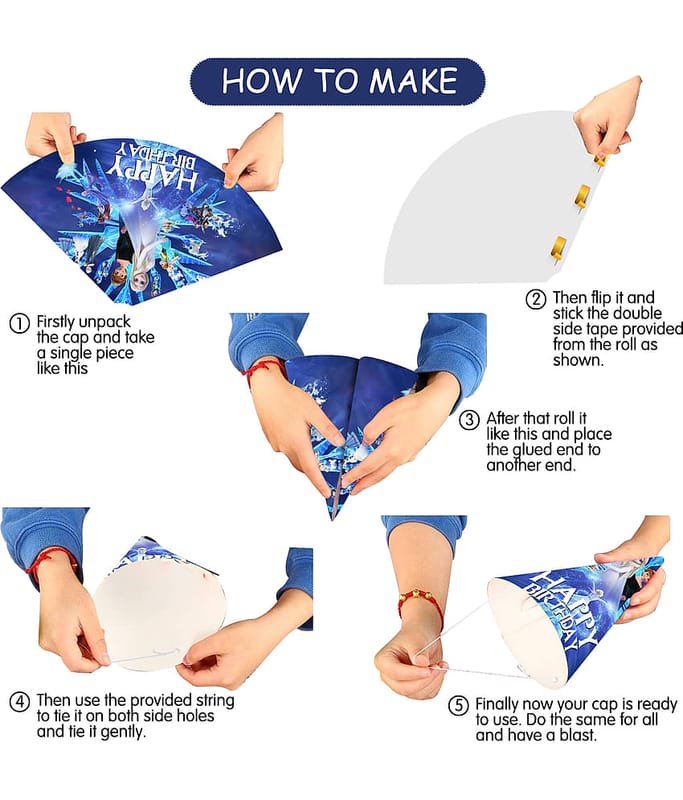 HOW TO MAKE

HAPPY BIRTHDAY

① Firstly unpack the cap and take a single piece like this

② Then flip it and stick the double side tape provided from the roll as shown.

③ After that roll it like this and place the glued end to another end.

④ Then use the provided string to tie it on both side holes and tie it gently.

HAPPY BIRTHDAY

⑤ Finally now your cap is ready to use. Do the same for all and have a blast.