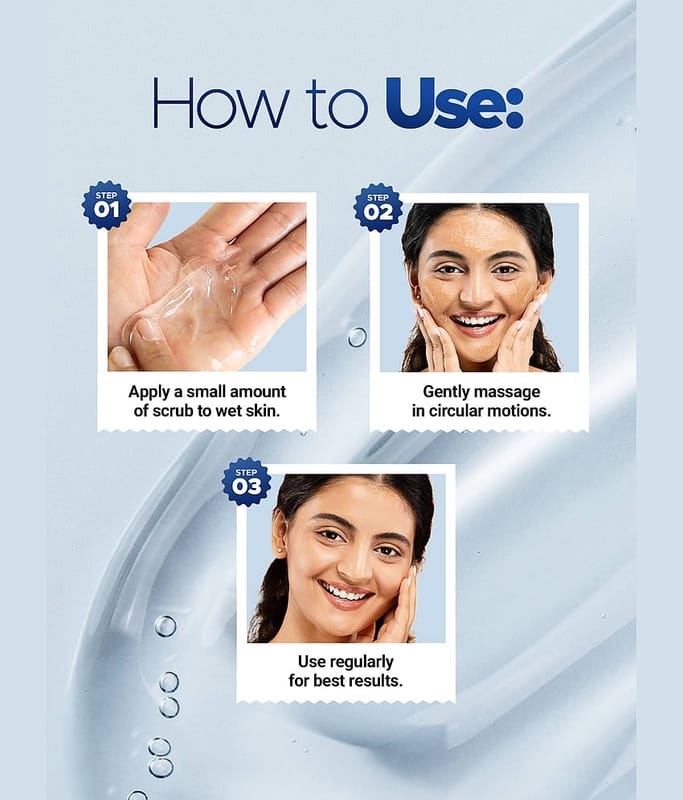 How to Use:

STEP 01

Apply a small amount of scrub to wet skin.

STEP 02

Gently massage in circular motions.

STEP 03

Use regularly for best results.