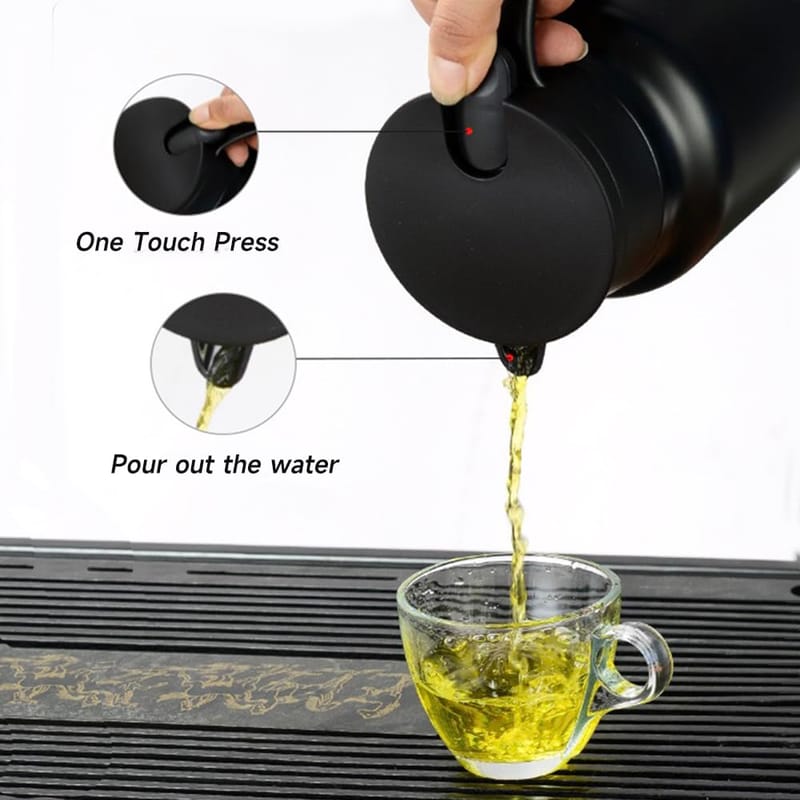 One Touch Press

Pour out the water