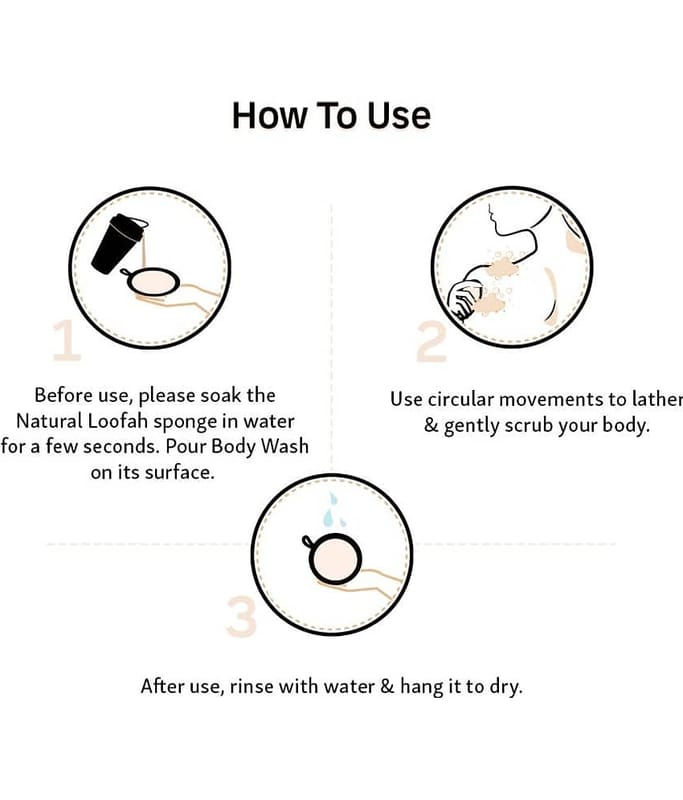 How To Use

1

Before use, please soak the Natural Loofah sponge in water for a few seconds. Pour Body Wash on its surface.

2

Use circular movements to lather & gently scrub your body.

3

After use, rinse with water & hang it to dry.