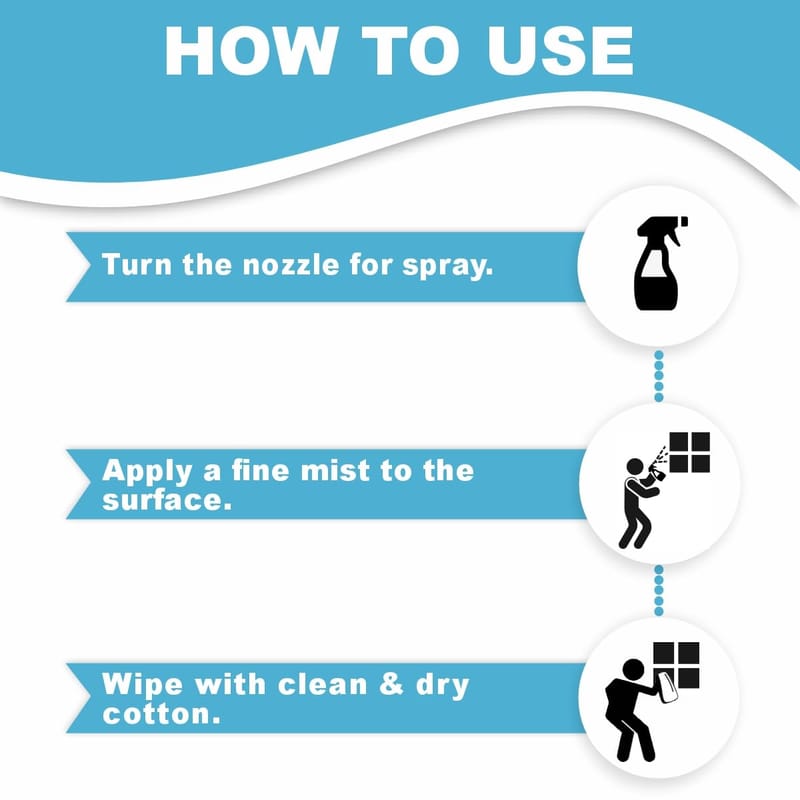 HOW TO USE

Turn the nozzle for spray.

Apply a fine mist to the surface.

Wipe with clean & dry cotton.