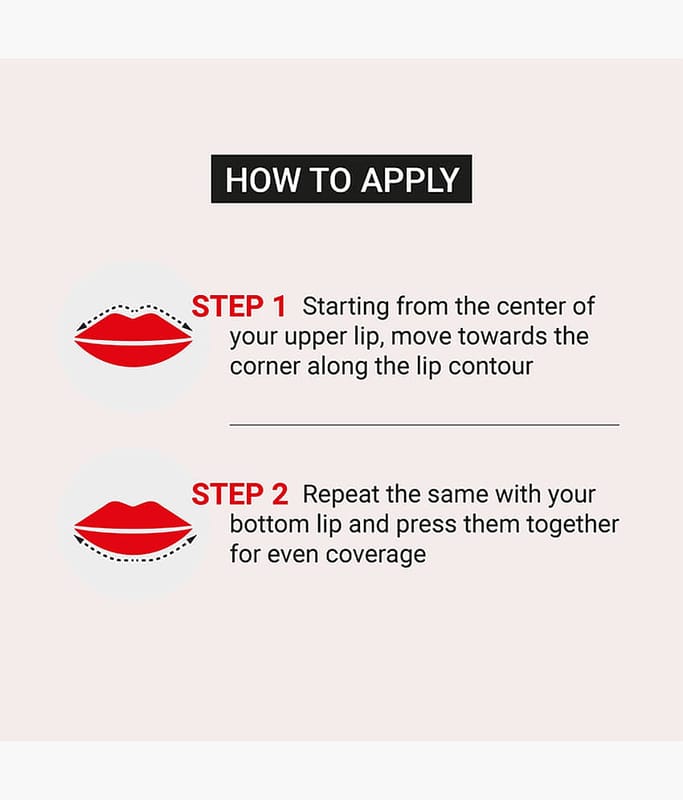 HOW TO APPLY

STEP 1 Starting from the center of your upper lip, move towards the corner along the lip contour

STEP 2 Repeat the same with your bottom lip and press them together for even coverage