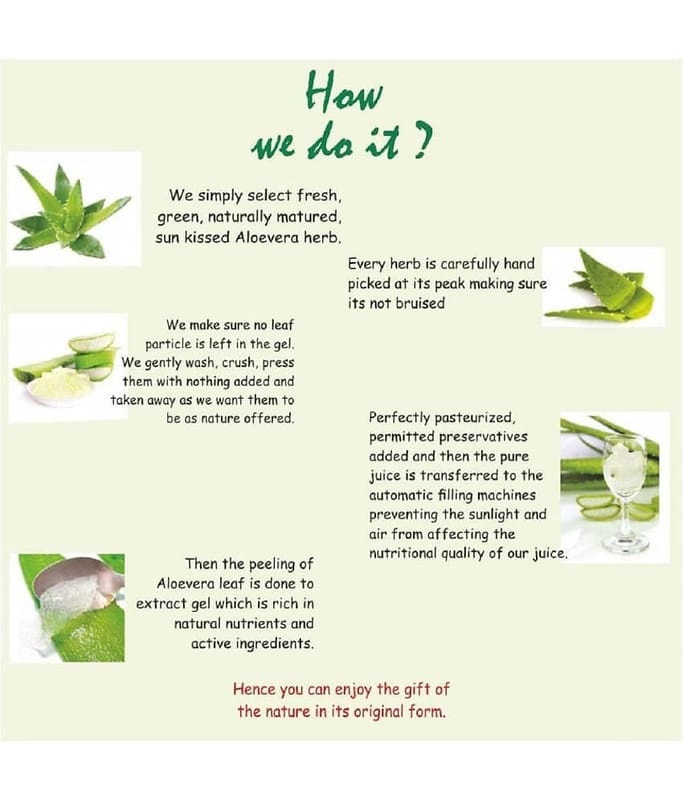 How
we do it ?

We simply select fresh, green, naturally matured, sun kissed Aloevera herb.

Every herb is carefully hand picked at its peak making sure its not bruised

We make sure no leaf particle is left in the gel. We gently wash, crush, press them with nothing added and taken away as we want them to be as nature offered.

Perfectly pasteurized, permitted preservatives added and then the pure juice is transferred to the automatic filling machines preventing the sunlight and air from affecting the nutritional quality of our juice.

Then the peeling of Aloevera leaf is done to extract gel which is rich in natural nutrients and active ingredients.

Hence you can enjoy the gift of the nature in its original form.