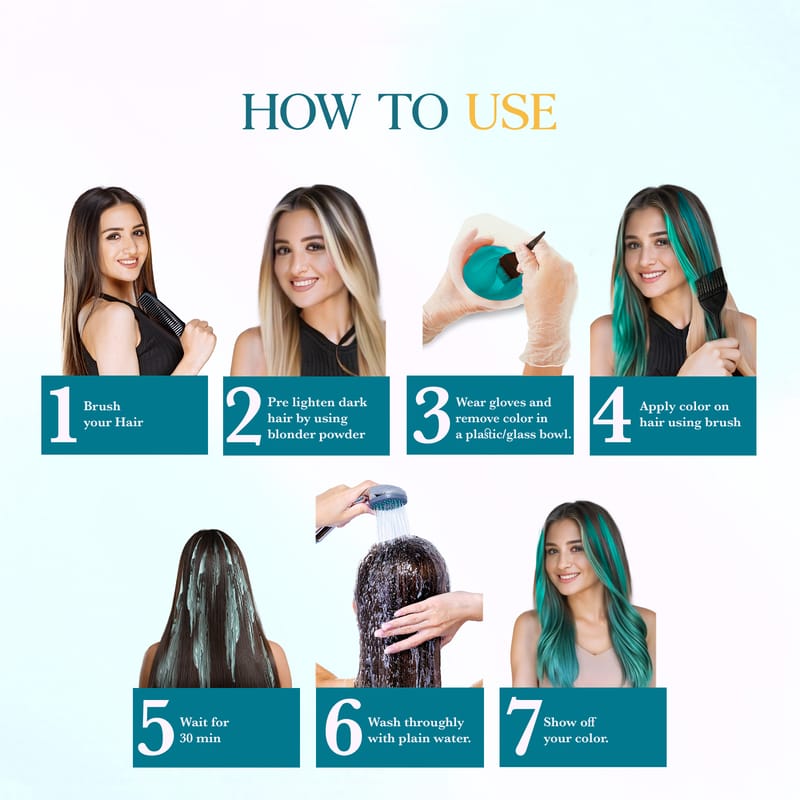 HOW TO USE

1 Brush your Hair

2 Pre lighten dark hair by using blonder powder

3 Wear gloves and remove color in a plastic/glass bowl.

4 Apply color on hair using brush

5 Wait for 30 min

6 Wash throughly with plain water.

7 Show off your color.