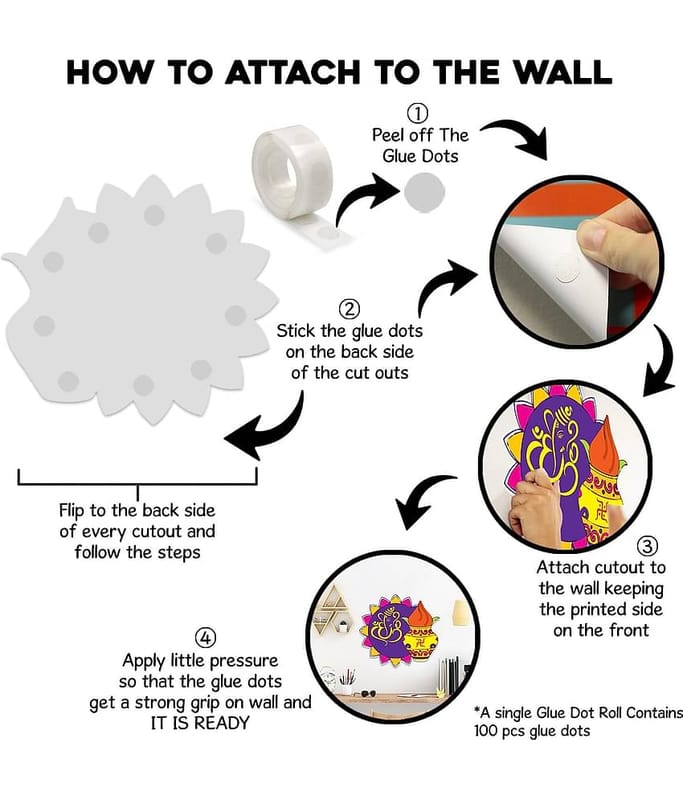 HOW TO ATTACH TO THE WALL

①
Peel off The Glue Dots

②
Stick the glue dots on the back side of the cut outs

Flip to the back side of every cutout and follow the steps

③
Attach cutout to the wall keeping the printed side on the front

④
Apply little pressure so that the glue dots get a strong grip on wall and IT IS READY

*A single Glue Dot Roll Contains 100 pcs glue dots