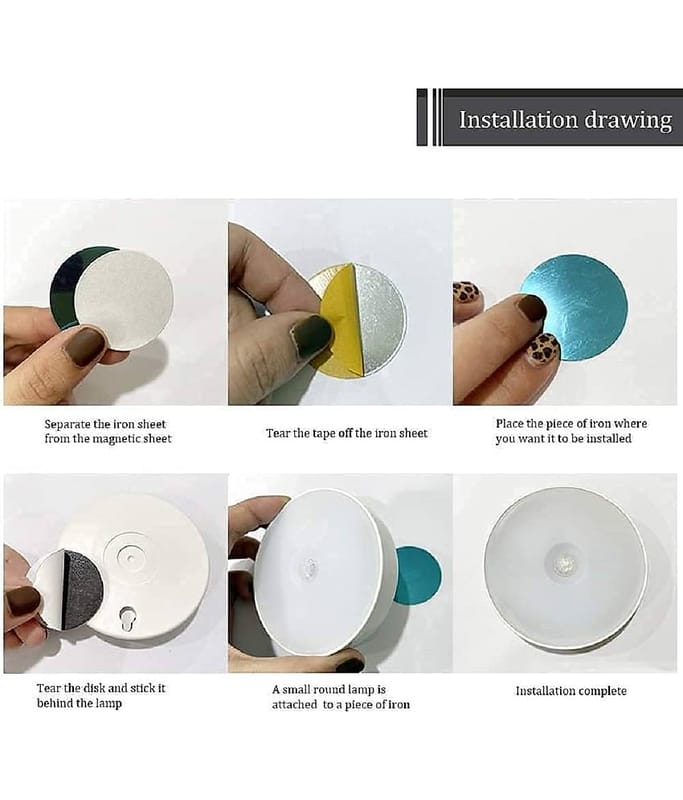 Installation drawing

Separate the iron sheet from the magnetic sheet

Tear the tape off the iron sheet

Place the piece of iron where you want it to be installed

Tear the disk and stick it behind the lamp

A small round lamp is attached to a piece of iron

Installation complete