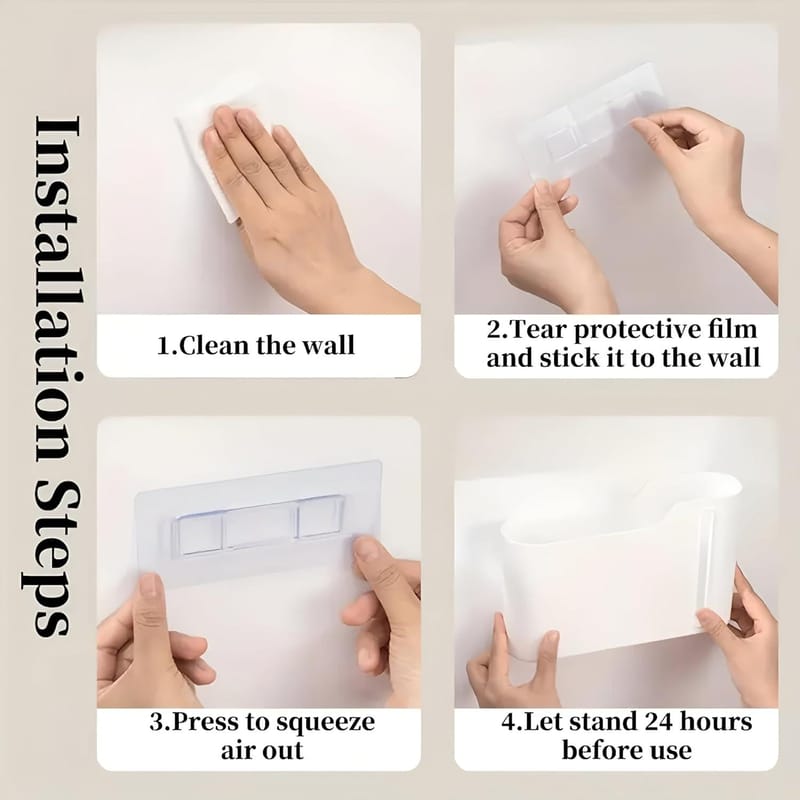 Installation Steps

1.Clean the wall

2.Tear protective film and stick it to the wall

3.Press to squeeze air out

4.Let stand 24 hours before use