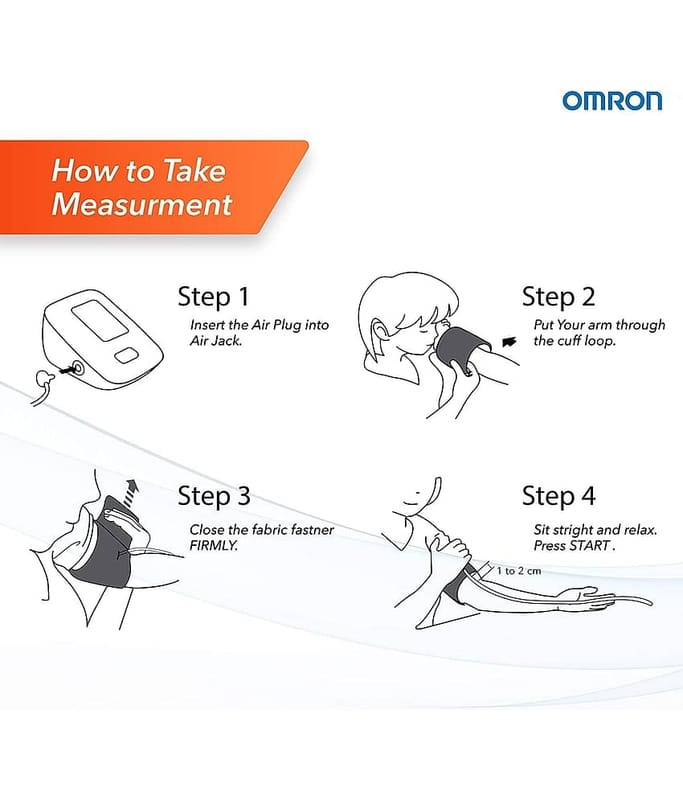 OMRON

How to Take Measurment

Step 1
Insert the Air Plug into Air Jack.

Step 2
Put Your arm through the cuff loop.

Step 3
Close the fabric fastner FIRMLY.

Step 4
Sit stright and relax. Press START .

1 to 2 cm