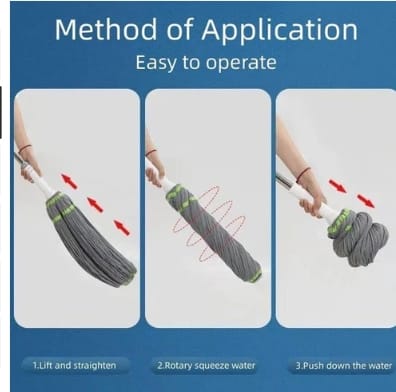 Method of Application
Easy to operate

1.Lift and straighten

2.Rotary squeeze water

3.Push down the water