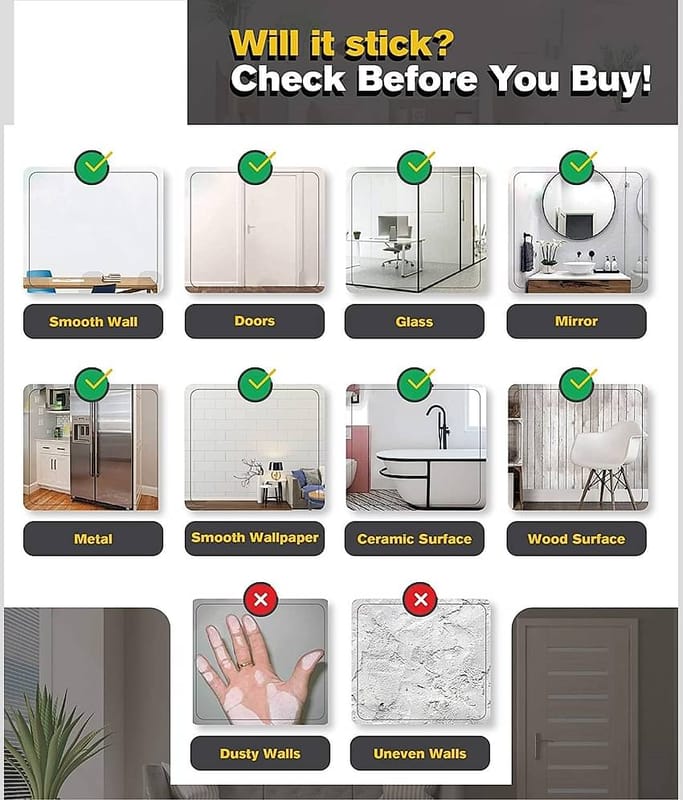 Will it stick?
Check Before You Buy!

Smooth Wall

Doors

Glass

Mirror

Metal

Smooth Wallpaper

Ceramic Surface

Wood Surface

Dusty Walls

Uneven Walls