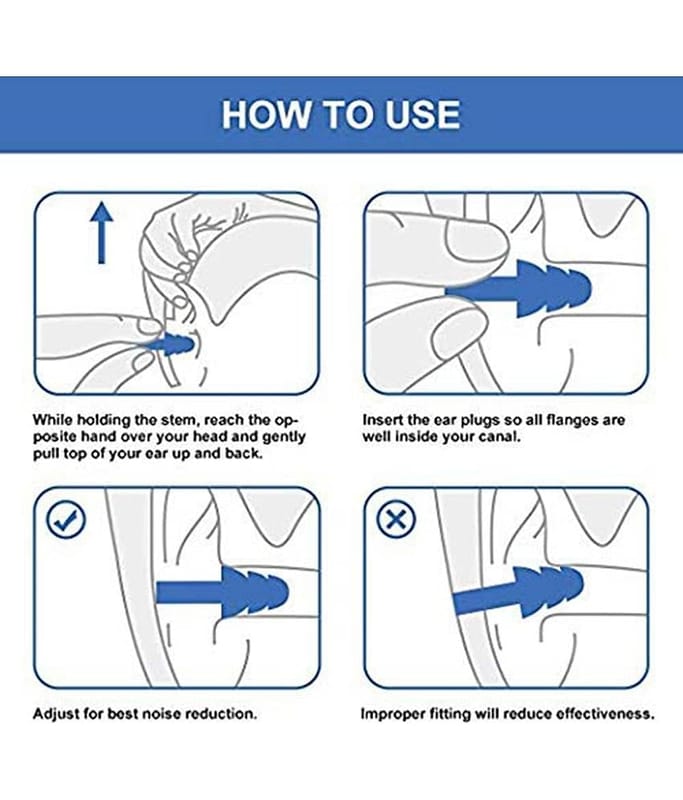 HOW TO USE

While holding the stem, reach the opposite hand over your head and gently pull top of your ear up and back.

Insert the ear plugs so all flanges are well inside your canal.

Adjust for best noise reduction.

Improper fitting will reduce effectiveness.