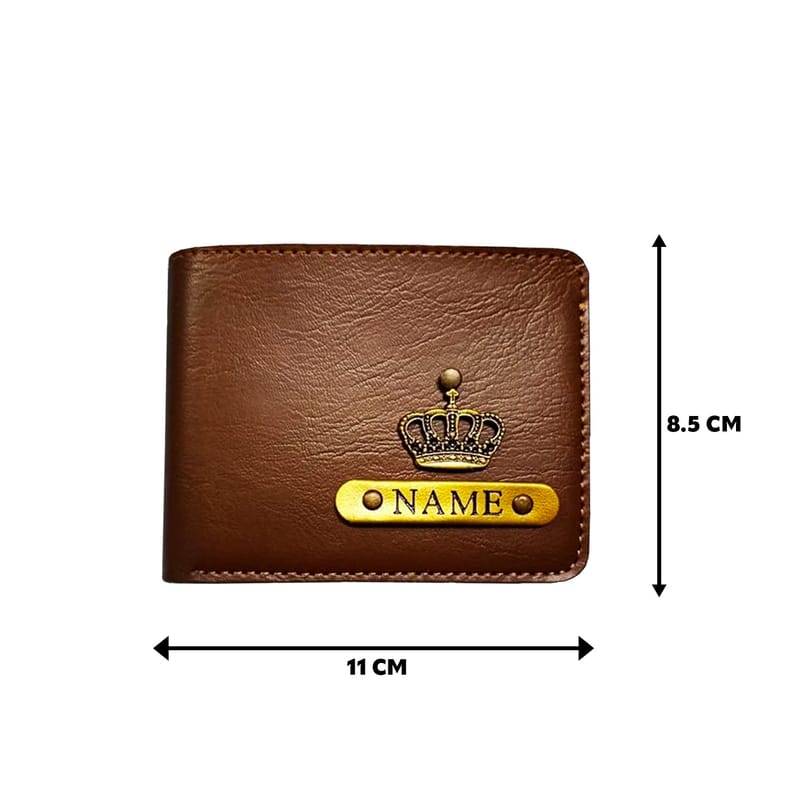 NAME

8.5 CM

11 CM