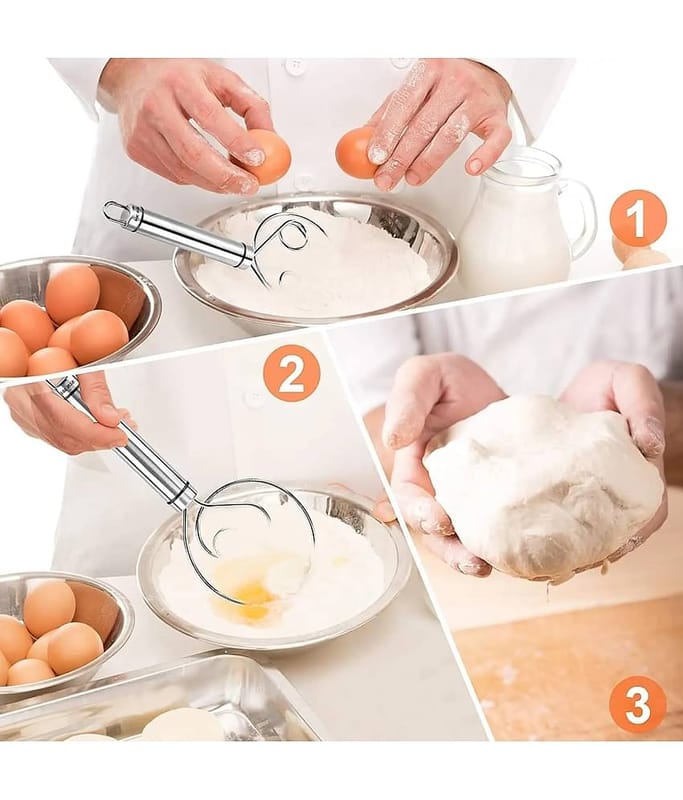 1

2

3