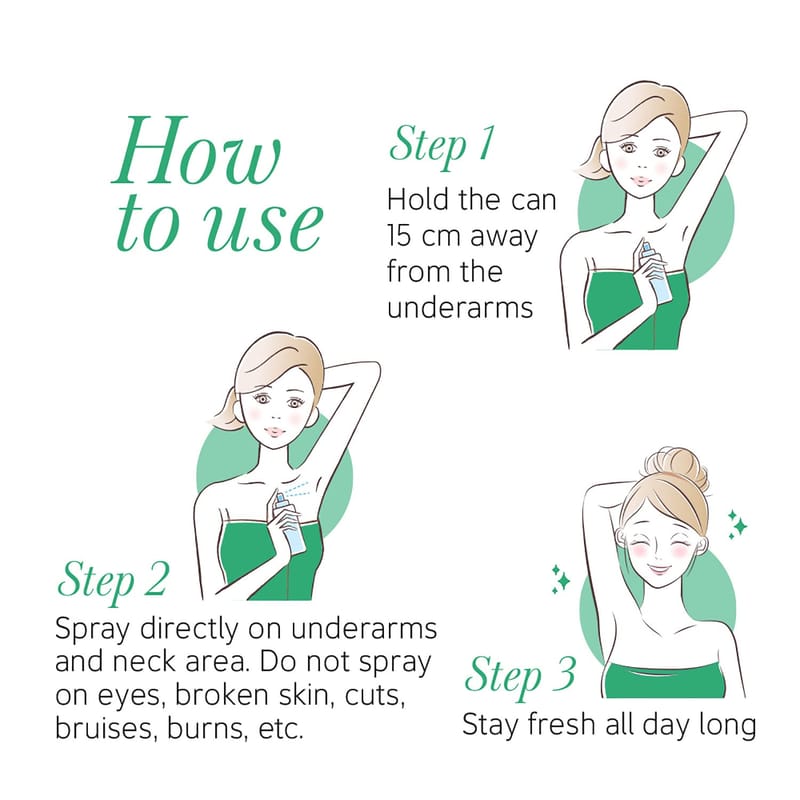 How to use

Step 1
Hold the can 15 cm away from the underarms

Step 2
Spray directly on underarms and neck area. Do not spray on eyes, broken skin, cuts, bruises, burns, etc.

Step 3
Stay fresh all day long