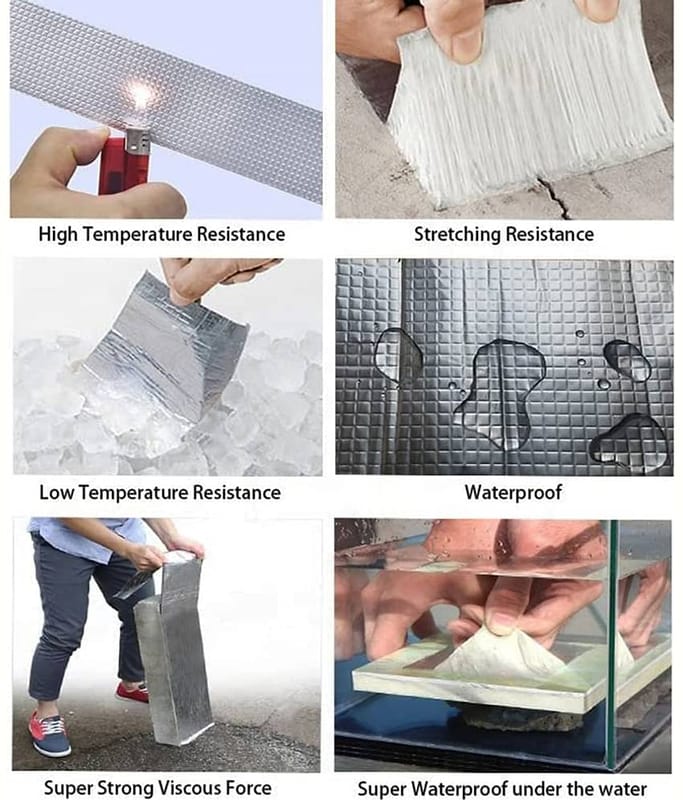 High Temperature Resistance

Stretching Resistance

Low Temperature Resistance

Waterproof

Super Strong Viscous Force

Super Waterproof under the water