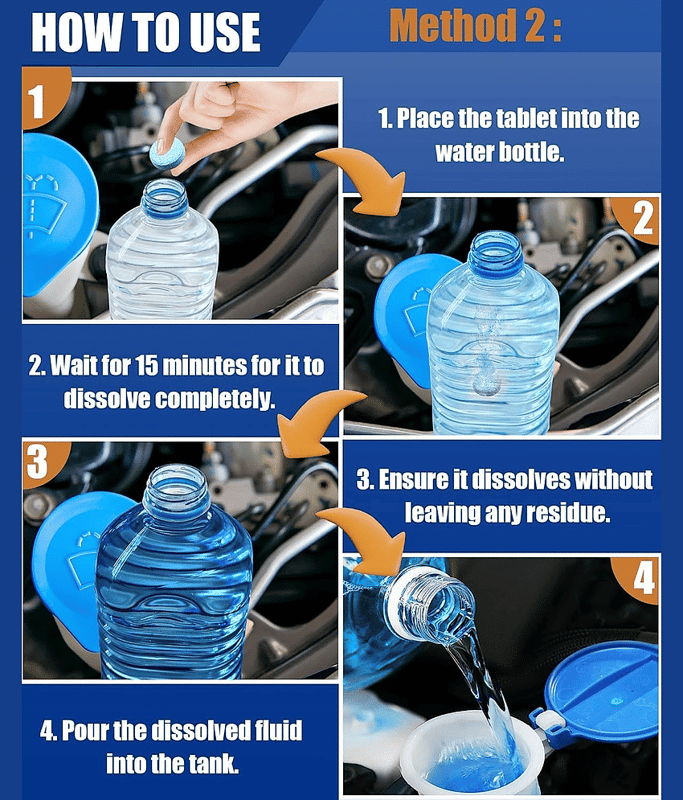 HOW TO USE

Method 2 :

1

1. Place the tablet into the water bottle.

2

2. Wait for 15 minutes for it to dissolve completely.

3

3. Ensure it dissolves without leaving any residue.

4

4. Pour the dissolved fluid into the tank.