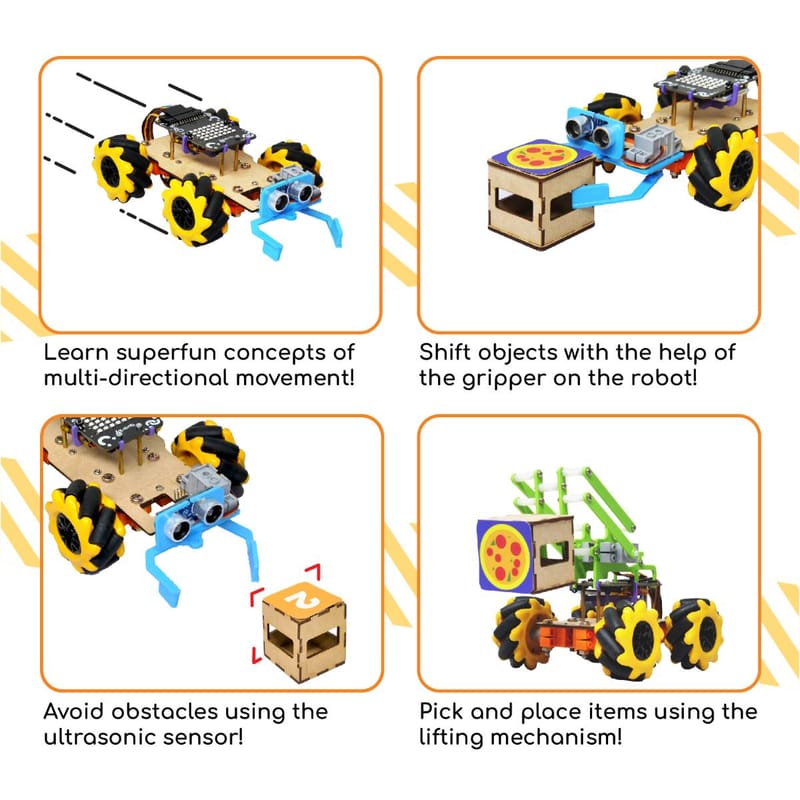 Learn superfun concepts of multi-directional movement!

Shift objects with the help of the gripper on the robot!

2

Avoid obstacles using the ultrasonic sensor!

Pick and place items using the lifting mechanism!