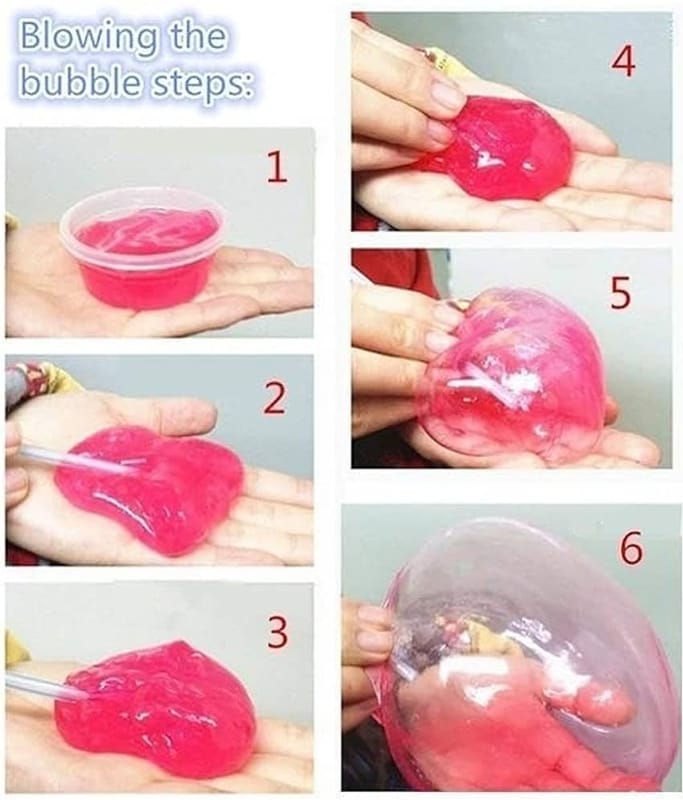 Blowing the bubble steps:

1

2

3

4

5

6