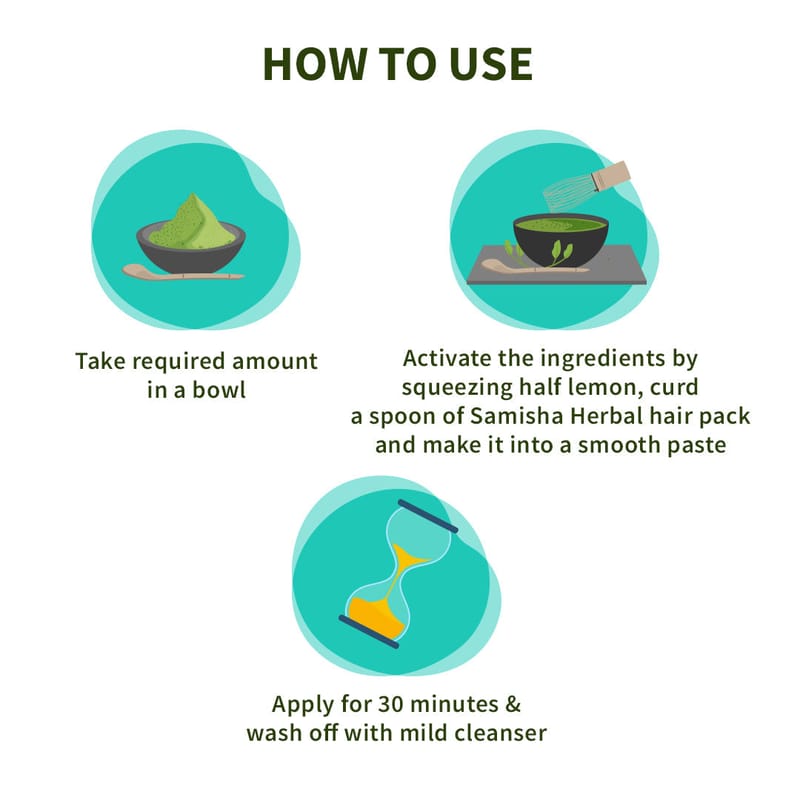 HOW TO USE

Take required amount in a bowl

Activate the ingredients by squeezing half lemon, curd a spoon of Samisha Herbal hair pack and make it into a smooth paste

Apply for 30 minutes & wash off with mild cleanser