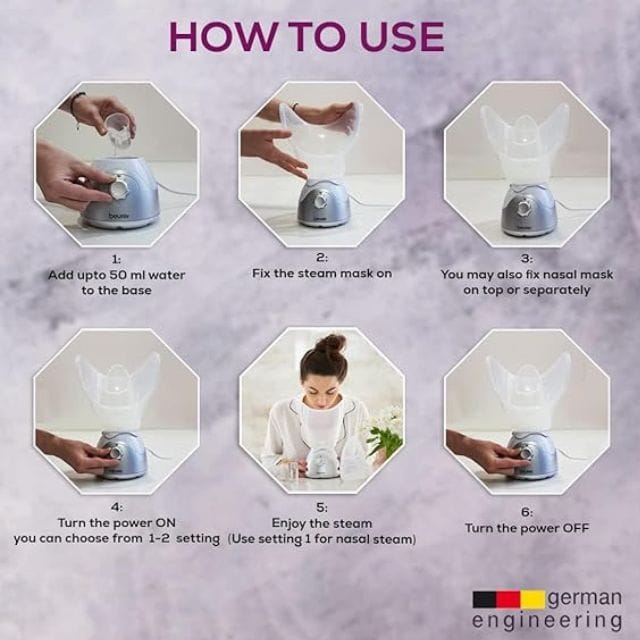 HOW TO USE

beurer

1:
Add upto 50 ml water to the base

beurer

2:
Fix the steam mask on

beurer

3:
You may also fix nasal mask on top or separately

4:
Turn the power ON
you can choose from 1-2 setting

5:
Enjoy the steam
(Use setting 1 for nasal steam)

6:
Turn the power OFF

german
engineering