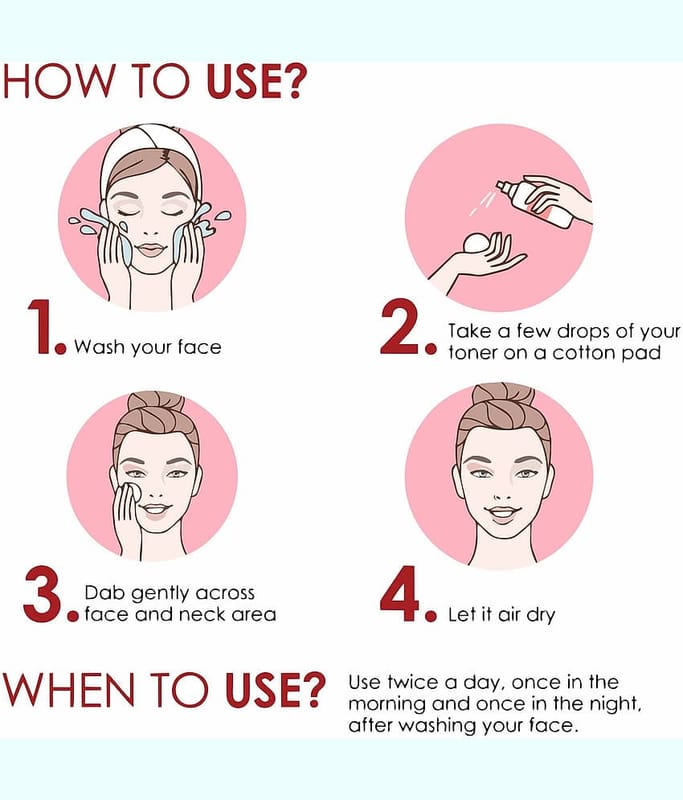 HOW TO USE?

1. Wash your face

2. Take a few drops of your toner on a cotton pad

3. Dab gently across face and neck area

4. Let it air dry

WHEN TO USE?

Use twice a day, once in the morning and once in the night, after washing your face.