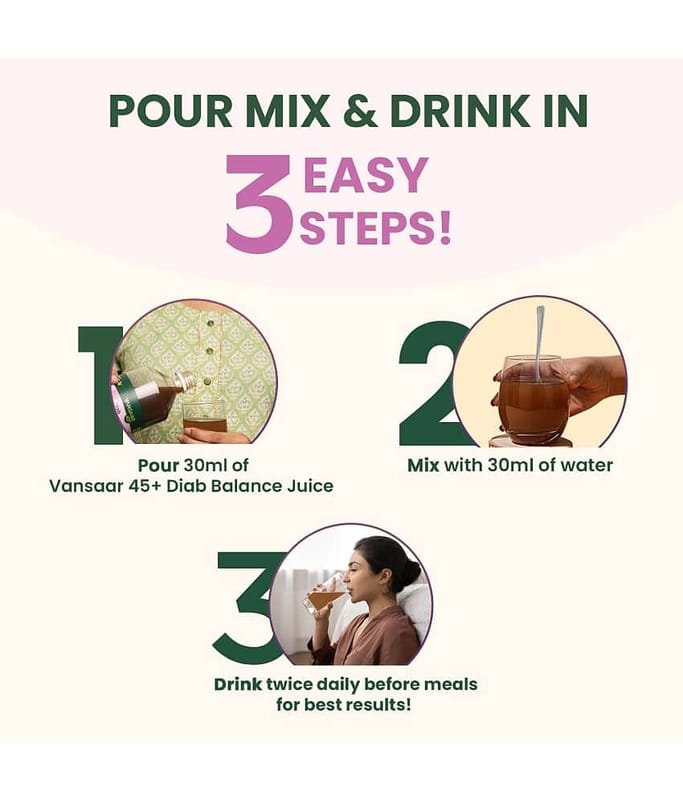 POUR MIX & DRINK IN

3 EASY STEPS!

1

Pour 30ml of Vansaar 45+ Diab Balance Juice

2

Mix with 30ml of water

3

Drink twice daily before meals for best results!