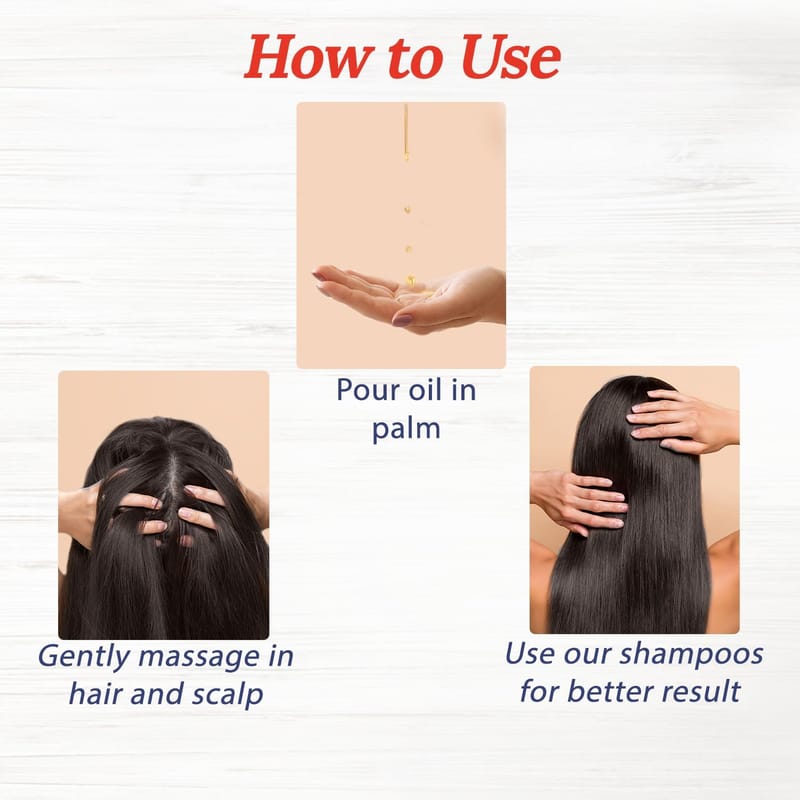 How to Use

Pour oil in palm

Gently massage in hair and scalp

Use our shampoos for better result