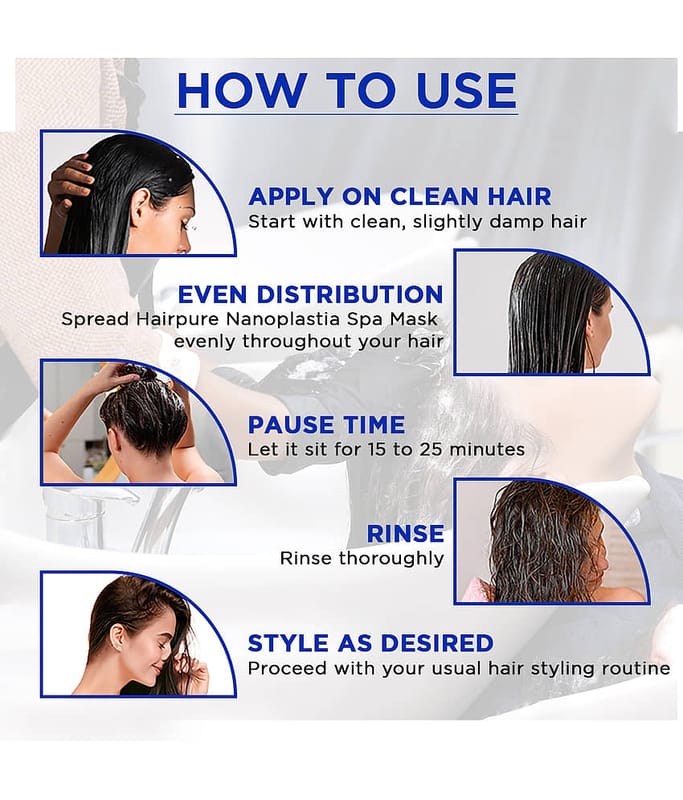 HOW TO USE

APPLY ON CLEAN HAIR
Start with clean, slightly damp hair

EVEN DISTRIBUTION
Spread Hairpure Nanoplastia Spa Mask evenly throughout your hair

PAUSE TIME
Let it sit for 15 to 25 minutes

RINSE
Rinse thoroughly

STYLE AS DESIRED
Proceed with your usual hair styling routine