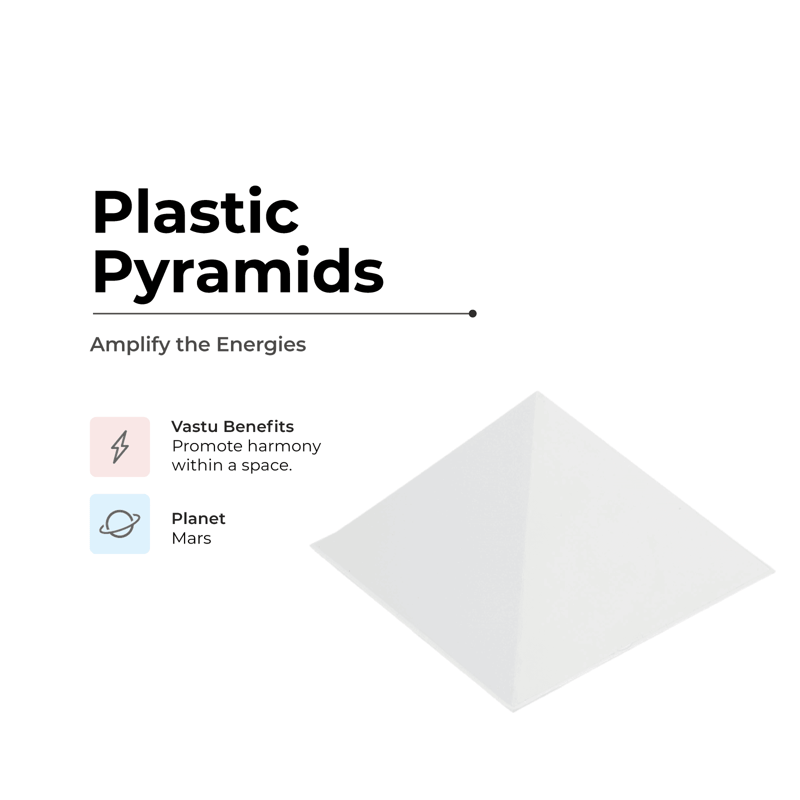 Plastic Pyramids

Amplify the Energies

Vastu Benefits
Promote harmony within a space.

Planet
Mars