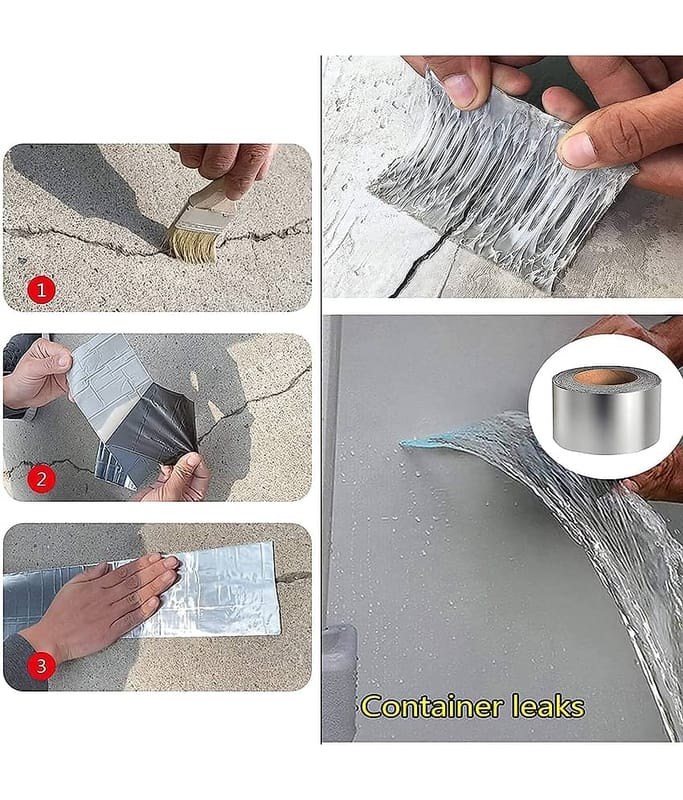 1

2

3

Container leaks