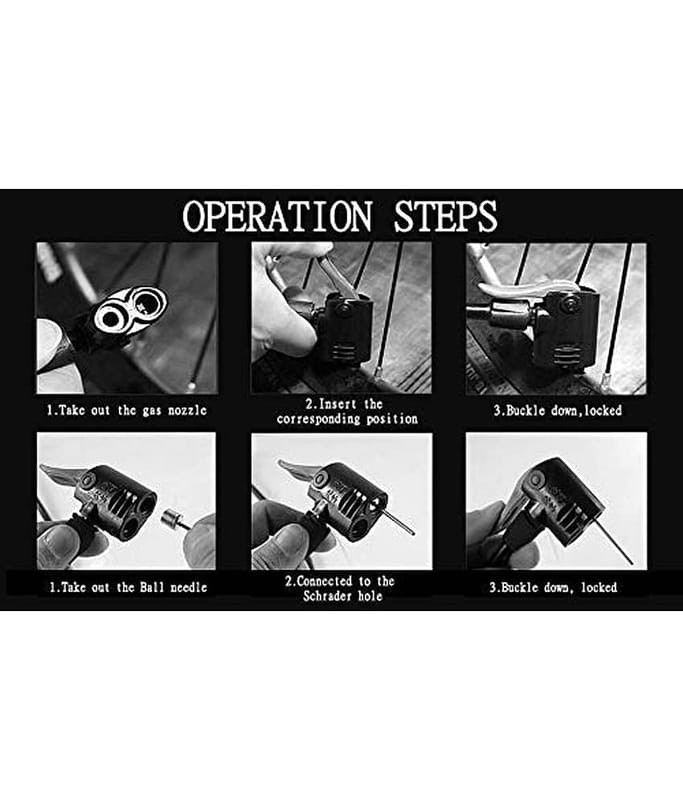 OPERATION STEPS

1.Take out the gas nozzle

2.Insert the corresponding position

3.Buckle down,locked

1.Take out the Ball needle

2.Connected to the Schrader hole

3.Buckle down, locked