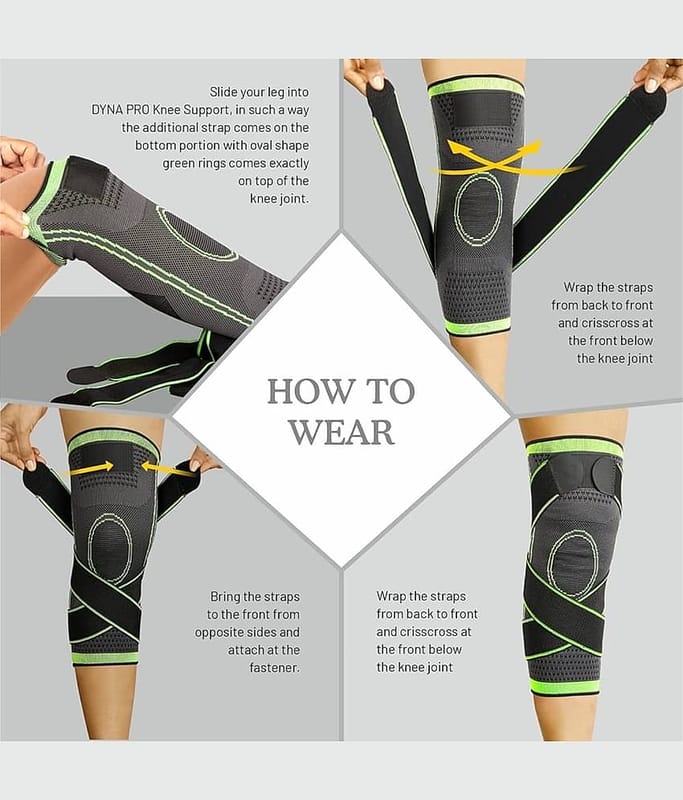 Slide your leg into DYNA PRO Knee Support, in such a way the additional strap comes on the bottom portion with oval shape green rings comes exactly on top of the knee joint.

Wrap the straps from back to front and crisscross at the front below the knee joint

HOW TO WEAR

Bring the straps to the front from opposite sides and attach at the fastener.

Wrap the straps from back to front and crisscross at the front below the knee joint