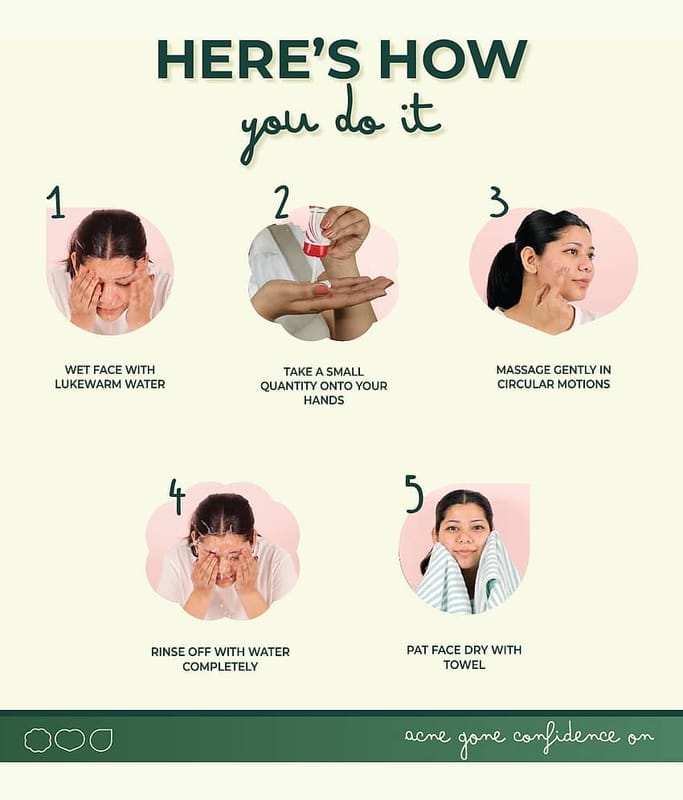 HERE'S HOW
you do it

1
WET FACE WITH LUKEWARM WATER

2
TAKE A SMALL QUANTITY ONTO YOUR HANDS

3
MASSAGE GENTLY IN CIRCULAR MOTIONS

4
RINSE OFF WITH WATER COMPLETELY

5
PAT FACE DRY WITH TOWEL

acne gone confidence on