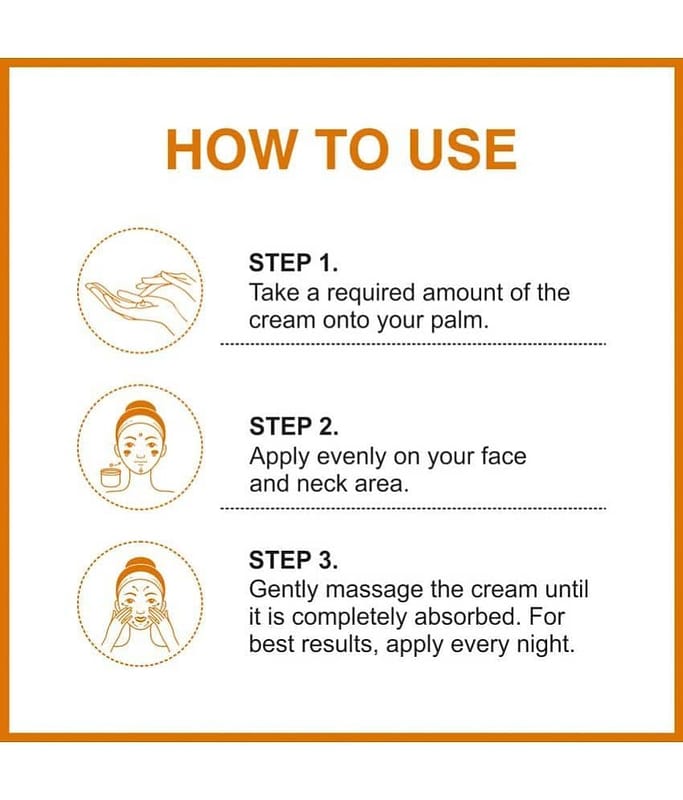 HOW TO USE

STEP 1.
Take a required amount of the cream onto your palm.

STEP 2.
Apply evenly on your face and neck area.

STEP 3.
Gently massage the cream until it is completely absorbed. For best results, apply every night.