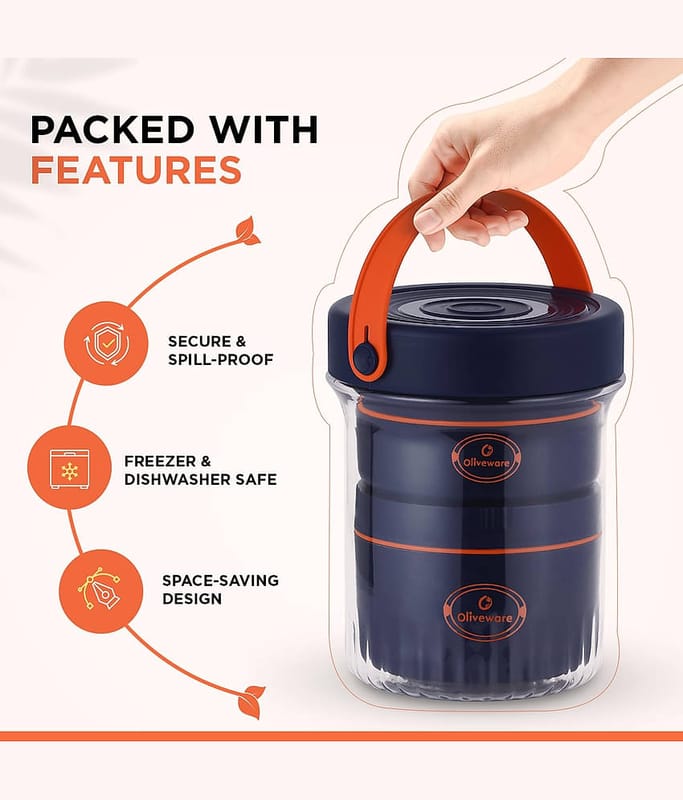 PACKED WITH
FEATURES

SECURE &
SPILL-PROOF

FREEZER &
DISHWASHER SAFE

SPACE-SAVING
DESIGN

Oliveware

Oliveware