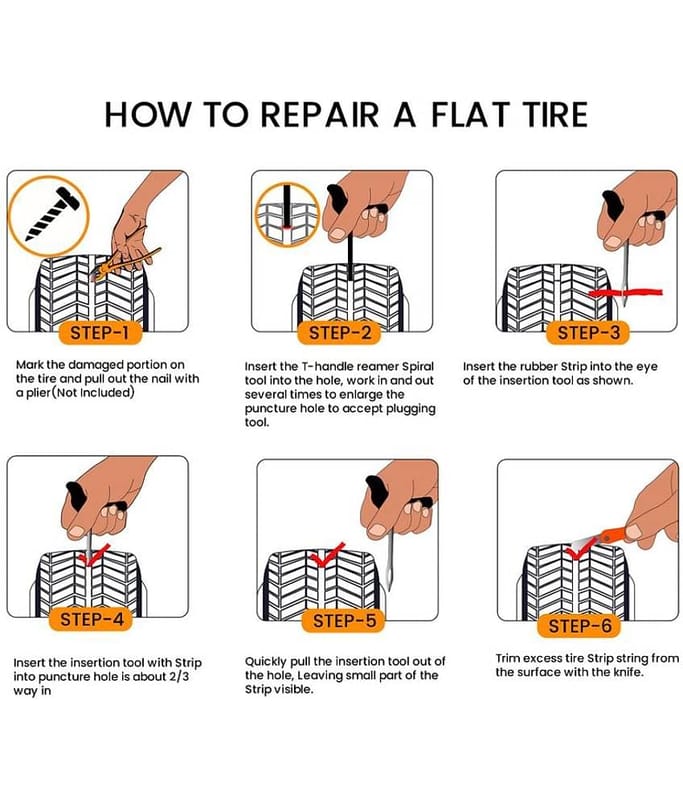 HOW TO REPAIR A FLAT TIRE

STEP-1

Mark the damaged portion on the tire and pull out the nail with a plier(Not Included)

STEP-2

Insert the T-handle reamer Spiral tool into the hole, work in and out several times to enlarge the puncture hole to accept plugging tool.

STEP-3

Insert the rubber Strip into the eye of the insertion tool as shown.

STEP-4

Insert the insertion tool with Strip into puncture hole is about 2/3 way in

STEP-5

Quickly pull the insertion tool out of the hole, Leaving small part of the Strip visible.

STEP-6

Trim excess tire Strip string from the surface with the knife.