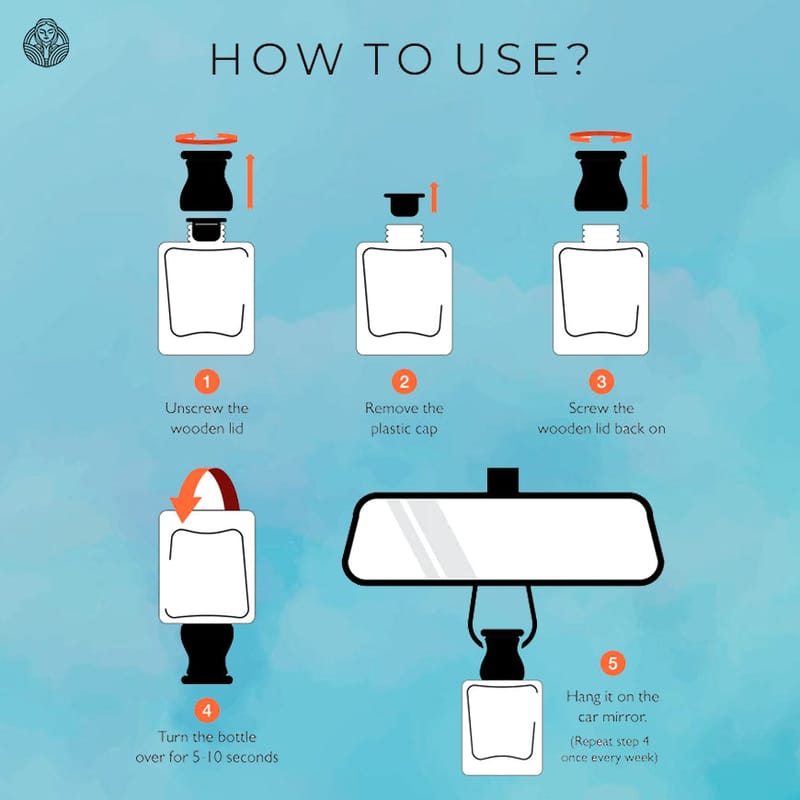 HOW TO USE?

1
Unscrew the wooden lid

2
Remove the plastic cap

3
Screw the wooden lid back on

4
Turn the bottle over for 5-10 seconds

5
Hang it on the car mirror.
(Repeat step 4 once every week)