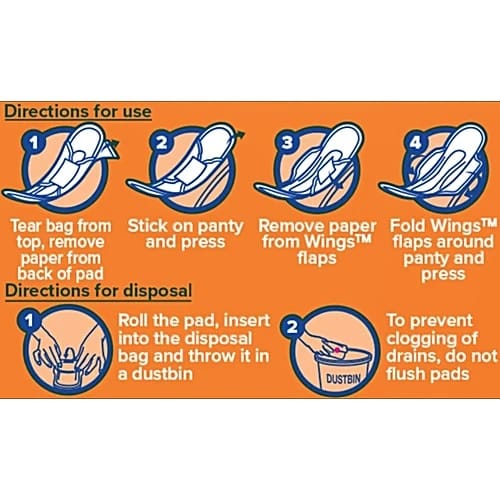 Directions for use

1
Tear bag from top, remove paper from back of pad

2
Stick on panty and press

3
Remove paper from Wings™ flaps

4
Fold Wings™ flaps around panty and press

Directions for disposal

1
Roll the pad, insert into the disposal bag and throw it in a dustbin

2
DUSTBIN
To prevent clogging of drains, do not flush pads