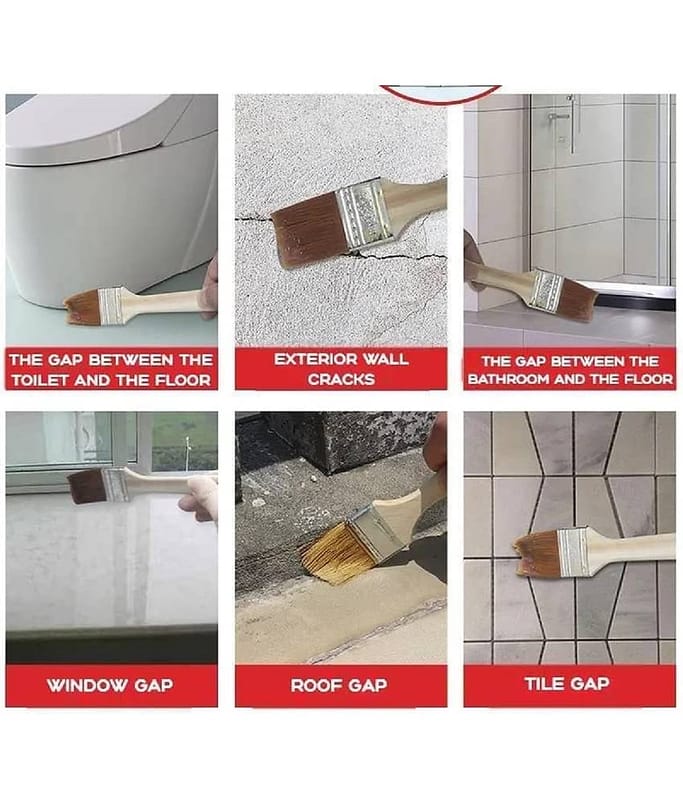 THE GAP BETWEEN THE TOILET AND THE FLOOR

EXTERIOR WALL CRACKS

THE GAP BETWEEN THE BATHROOM AND THE FLOOR

WINDOW GAP

ROOF GAP

TILE GAP